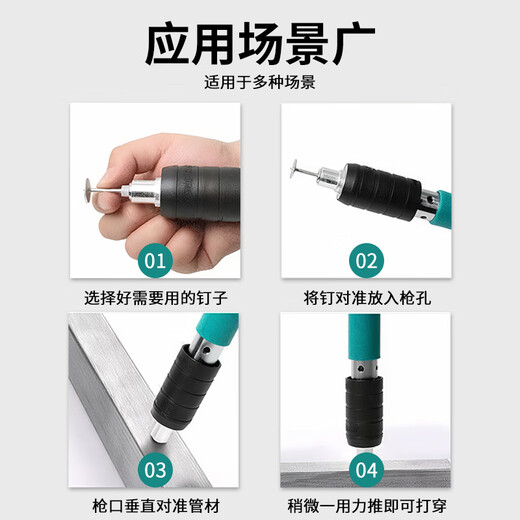 应用场景广
适用于多种场景

01
选择好需要用的钉子

02
将钉对准放入枪孔

03
枪口垂直对准管材

04
稍微一用力推即可打穿