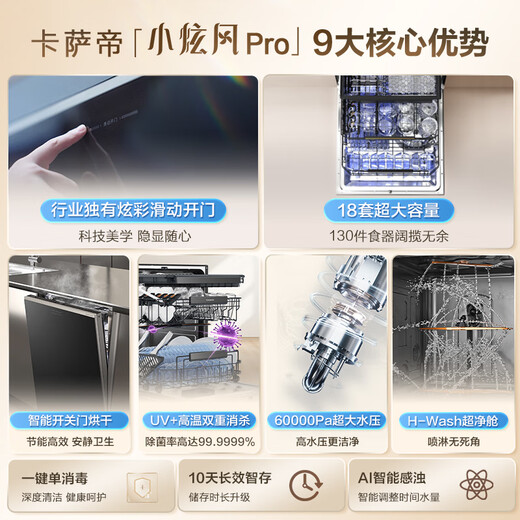 卡萨帝「小炫风Pro」9大核心优势

行业独有炫彩滑动开门
科技美学 隐显随心

18套超大容量
130件食器阔揽无余

智能开关门烘干
节能高效 安静卫生

UV+高温双重消杀
除菌率高达99.9999%

60000Pa超大水压
高水压更洁净

H-Wash超净舱
喷淋无死角

一键单消毒
深度清洁 健康呵护

10天长效智存
储存时长升级

AI智能感浊
智能调整时间水量