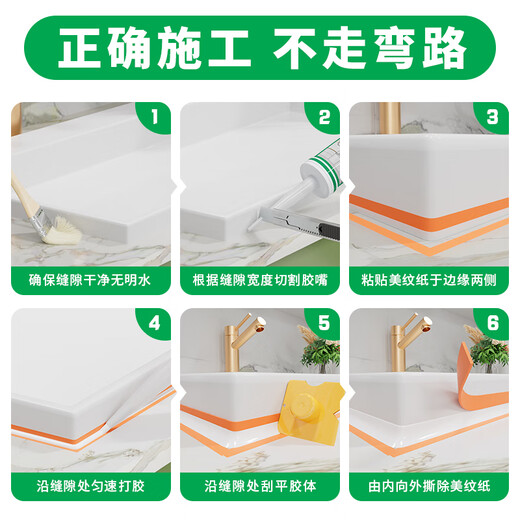 正确施工 不走弯路

1
确保缝隙干净无明水

2
根据缝隙宽度切割胶嘴

3
粘贴美纹纸于边缘两侧

4
沿缝隙处匀速打胶

5
沿缝隙处刮平胶体

6
由内向外撕除美纹纸