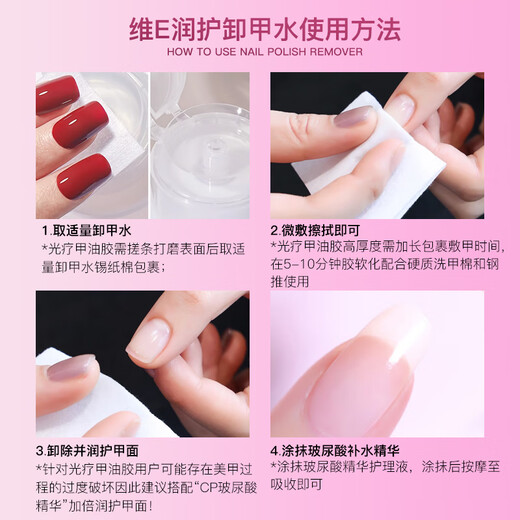 维E润护卸甲水使用方法
HOW TO USE NAIL POLISH REMOVER

1.取适量卸甲水
*光疗甲油胶需搓条打磨表面后取适量卸甲水锡纸棉包裹；

2.微敷擦拭即可
*光疗甲油胶高厚度需加长包裹敷甲时间，在5-10分钟胶软化配合硬质洗甲棉和钢推使用

3.卸除并润护甲面
*针对光疗甲油胶用户可能存在美甲过程的过度破坏因此建议搭配“CP玻尿酸精华”加倍润护甲面！

4.涂抹玻尿酸补水精华
*涂抹玻尿酸精华护理液，涂抹后按摩至吸收即可