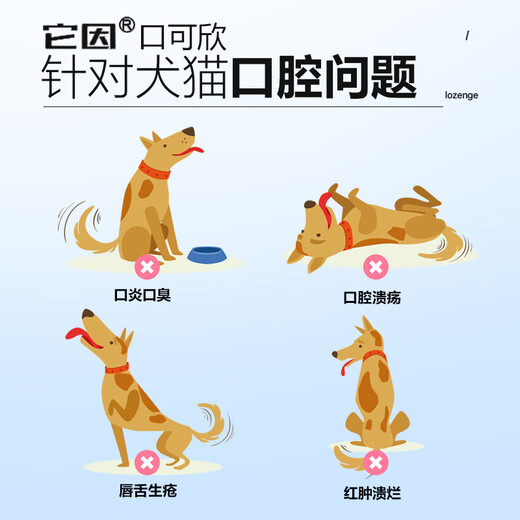 它因® 口可欣
/
针对犬猫口腔问题
lozenge

口炎口臭

口腔溃疡

唇舌生疮

红肿溃烂