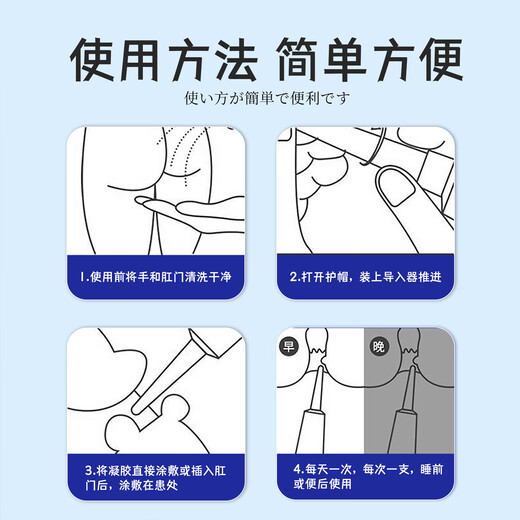 使用方法 简单方便

使い方が簡単で便利です

1.使用前将手和肛门清洗干净

2.打开护帽，装上导入器推进

3.将凝胶直接涂敷或插入肛门后，涂敷在患处

早

晚

4.每天一次，每次一支，睡前或便后使用