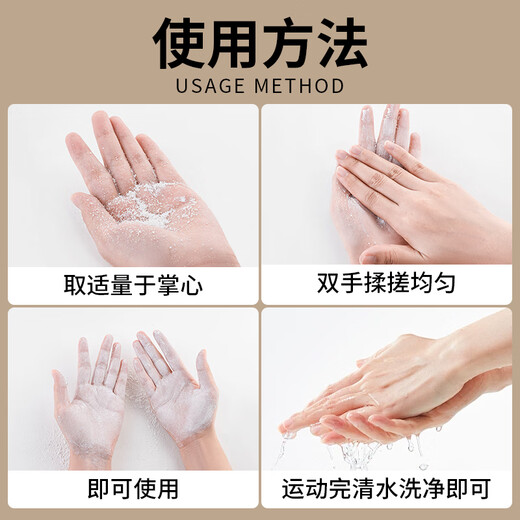 使用方法
USAGE METHOD

取适量于掌心

双手揉搓均匀

即可使用

运动完清水洗净即可