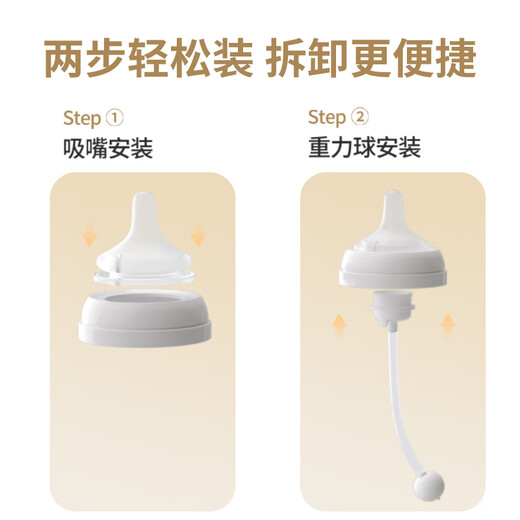 两步轻松装 拆卸更便捷

Step ①
吸嘴安装

Step ②
重力球安装