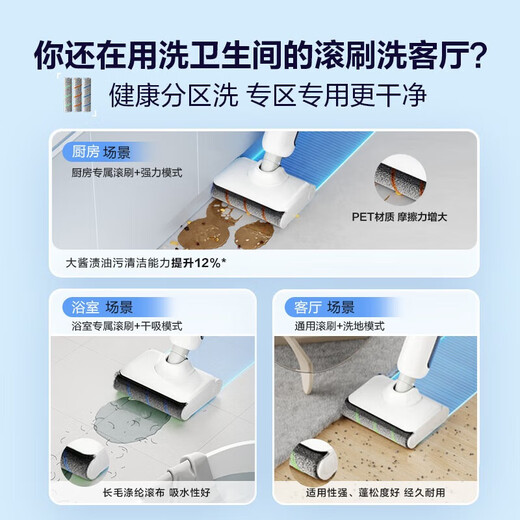 你还在用洗卫生间的滚刷洗客厅?

健康分区洗 专区专用更干净

厨房 场景

厨房专属滚刷+强力模式

PET材质 摩擦力增大

大酱渍油污清洁能力提升12%*

浴室 场景

浴室专属滚刷+干吸模式

长毛涤纶滚布 吸水性好

客厅 场景

通用滚刷+洗地模式

适用性强、蓬松度好 经久耐用