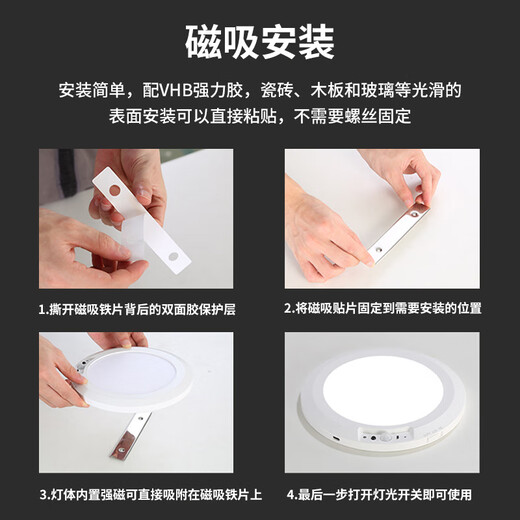 磁吸安装

安装简单，配VHB强力胶，瓷砖、木板和玻璃等光滑的表面安装可以直接粘贴，不需要螺丝固定

1.撕开磁吸铁片背后的双面胶保护层

2.将磁吸贴片固定到需要安装的位置

3.灯体内置强磁可直接吸附在磁吸铁片上

4.最后一步打开灯光开关即可使用