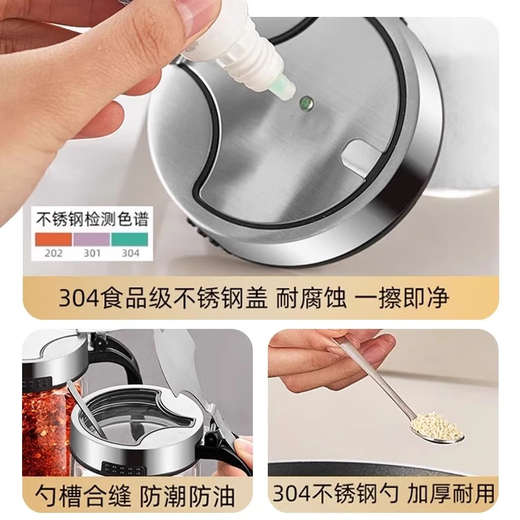 不锈钢检测色谱

202 301 304

304食品级不锈钢盖 耐腐蚀 一擦即净

勺槽合缝 防潮防油

304不锈钢勺 加厚耐用