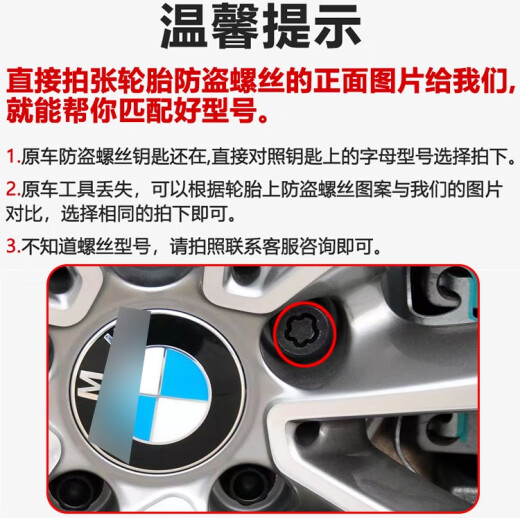 温馨提示

直接拍张轮胎防盗螺丝的正面图片给我们，就能帮你匹配好型号。

1.原车防盗螺丝钥匙还在,直接对照钥匙上的字母型号选择拍下。

2.原车工具丢失，可以根据轮胎上防盗螺丝图案与我们的图片对比，选择相同的拍下即可。

3.不知道螺丝型号，请拍照联系客服咨询即可。

M