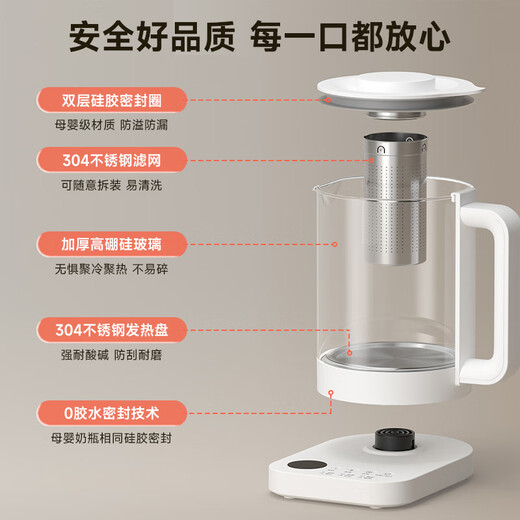 安全好品质 每一口都放心

双层硅胶密封圈
母婴级材质 防溢防漏

304不锈钢滤网
可随意拆装 易清洗

加厚高硼硅玻璃
无惧聚冷聚热 不易碎

304不锈钢发热盘
强耐酸碱 防刮耐磨

0胶水密封技术
母婴奶瓶相同硅胶密封