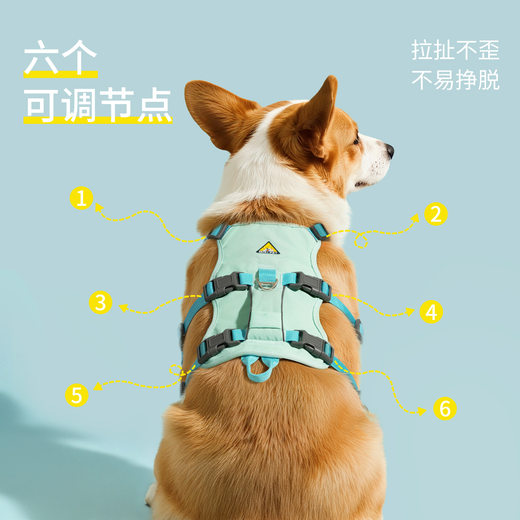 六个
可调节点

拉扯不歪
不易挣脱

1
2
3
4
5
6