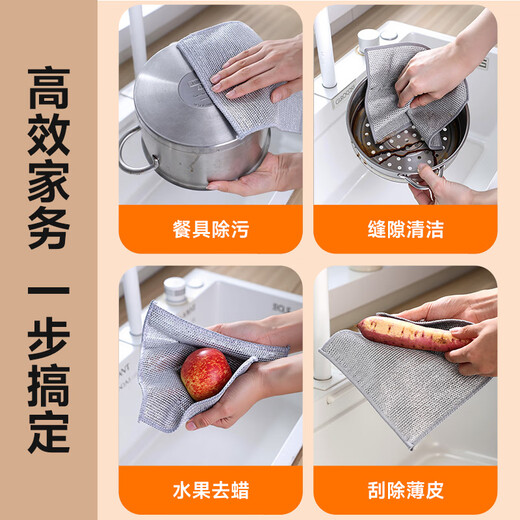 高效家务

一步搞定

餐具除污

缝隙清洁

水果去蜡

刮除薄皮