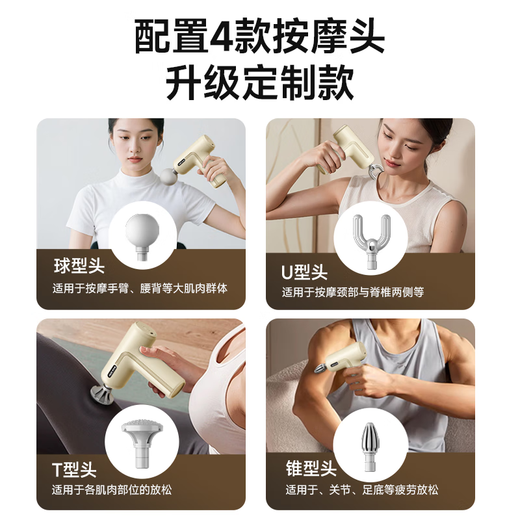 配置4款按摩头
升级定制款

球型头
适用于按摩手臂、腰背等大肌肉群体

U型头
适用于按摩颈部与脊椎两侧等

T型头
适用于各肌肉部位的放松

锥型头
适用于、关节、足底等疲劳放松