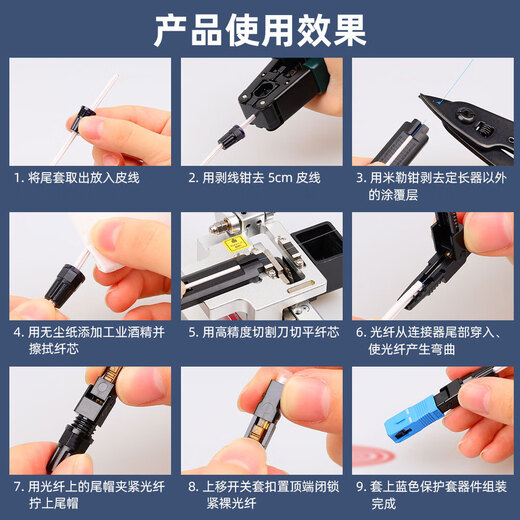 产品使用效果

1. 将尾套取出放入皮线

2. 用剥线钳去 5cm 皮线

3. 用米勒钳剥去定长器以外的涂覆层

4. 用无尘纸添加工业酒精并擦拭纤芯

5. 用高精度切割刀切平纤芯

6. 光纤从连接器尾部穿入、使光纤产生弯曲

7. 用光纤上的尾帽夹紧光纤拧上尾帽

8. 上移开关套扣置顶端闭锁紧裸光纤

9. 套上蓝色保护套器件组装完成