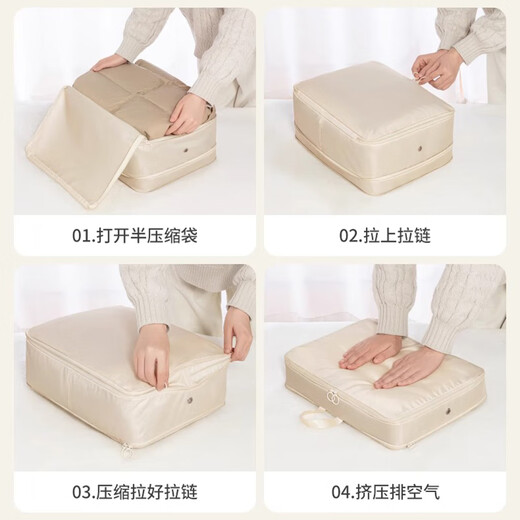 01.打开半压缩袋

02.拉上拉链

03.压缩拉好拉链

04.挤压排空气