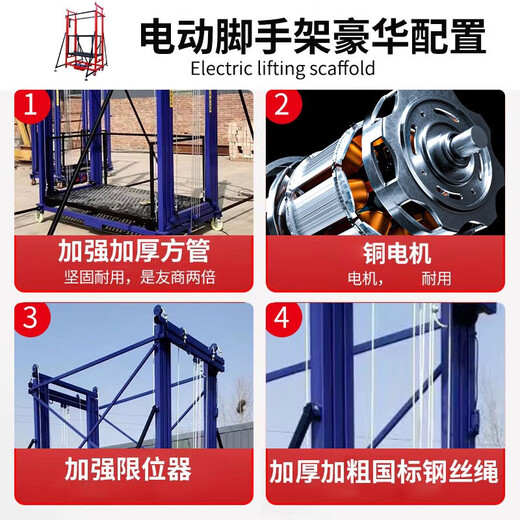 电动脚手架豪华配置
Electric lifting scaffold

1
加强加厚方管
坚固耐用，是友商两倍

2
铜电机
电机， 耐用

3
加强限位器

4
加厚加粗国标钢丝绳