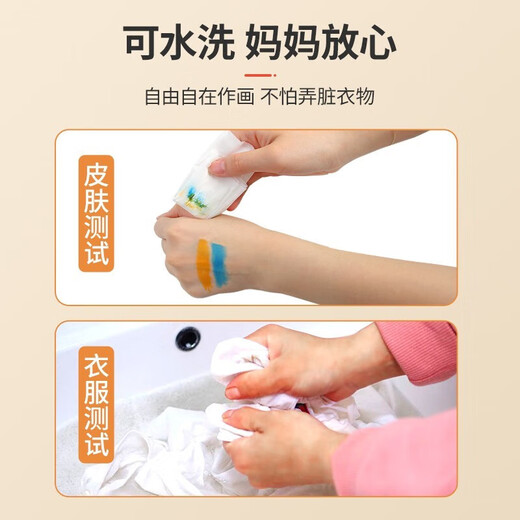 可水洗 妈妈放心

自由自在作画 不怕弄脏衣物

皮肤测试

衣服测试