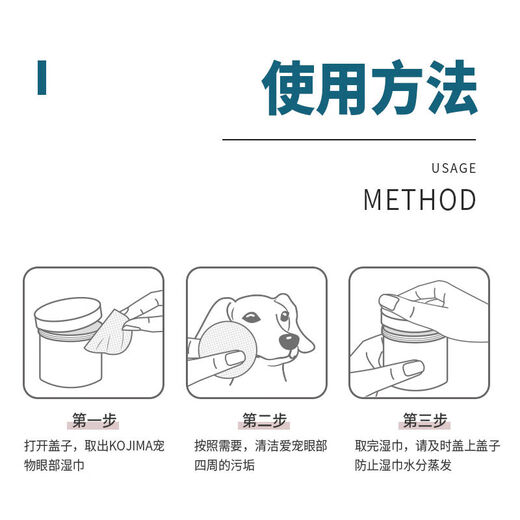 使用方法

USAGE
METHOD

第一步
打开盖子，取出KOJIMA宠物眼部湿巾

第二步
按照需要，清洁爱宠眼部四周的污垢

第三步
取完湿巾，请及时盖上盖子防止湿巾水分蒸发