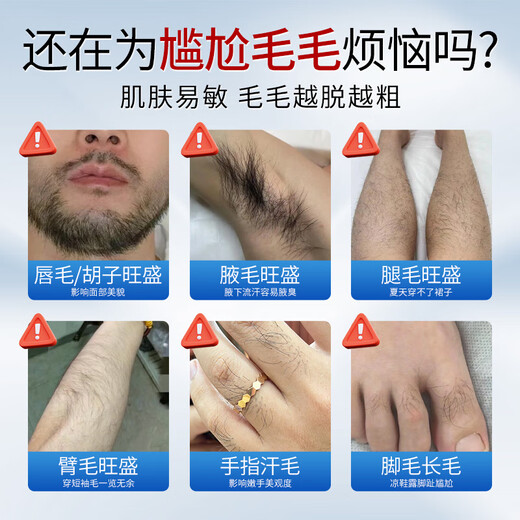 还在为尴尬毛毛烦恼吗？

肌肤易敏 毛毛越脱越粗

唇毛/胡子旺盛
影响面部美貌

腋毛旺盛
腋下流汗容易腋臭

腿毛旺盛
夏天穿不了裙子

臂毛旺盛
穿短袖毛一览无余

手指汗毛
影响嫩手美观度

脚毛长毛
凉鞋露脚趾尴尬