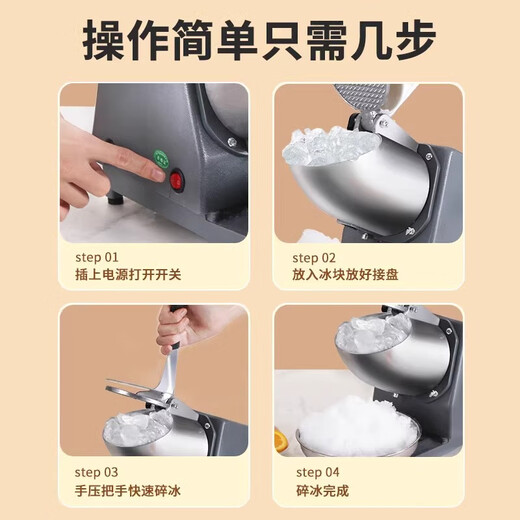 操作简单只需几步

step 01
插上电源打开开关

step 02
放入冰块放好接盘

step 03
手压把手快速碎冰

step 04
碎冰完成