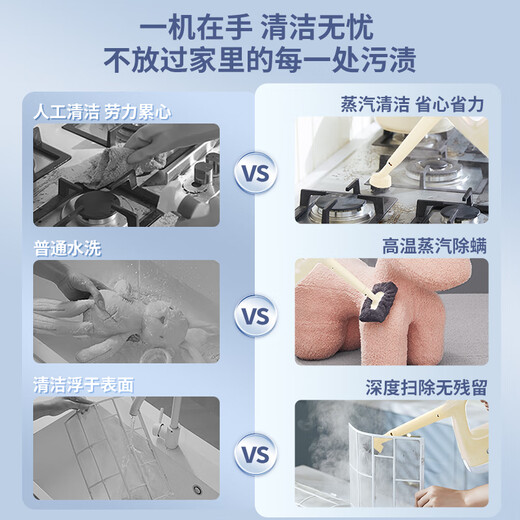 一机在手 清洁无忧
不放过家里的每一处污渍

人工清洁 劳力累心

VS

蒸汽清洁 省心省力

普通水洗

VS

高温蒸汽除螨

清洁浮于表面

VS

深度扫除无残留