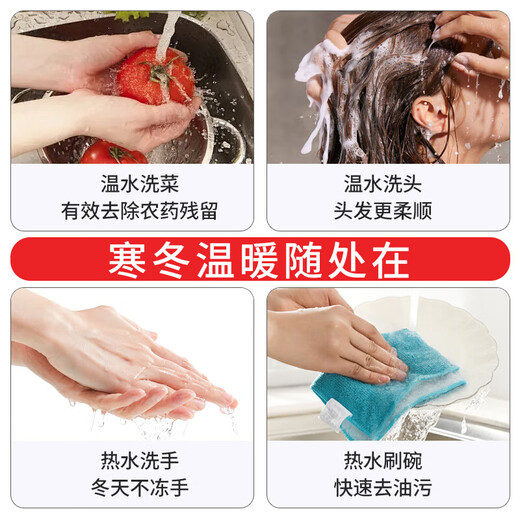 温水洗菜
有效去除农药残留

温水洗头
头发更柔顺

寒冬温暖随处在

热水洗手
冬天不冻手

热水刷碗
快速去油污