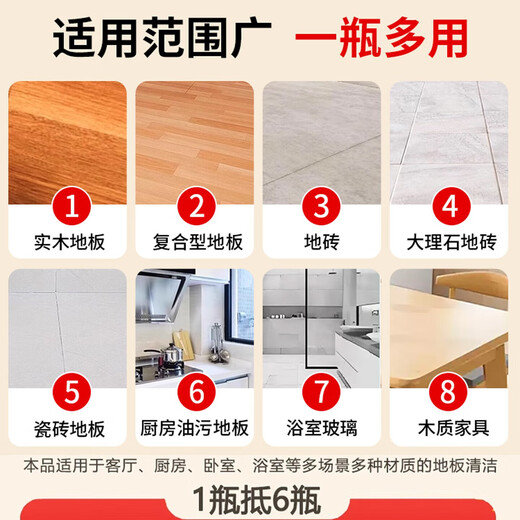 适用范围广 一瓶多用

1
实木地板

2
复合型地板

3
地砖

4
大理石地砖

5
瓷砖地板

6
厨房油污地板

7
浴室玻璃

8
木质家具

本品适用于客厅、厨房、卧室、浴室等多场景多种材质的地板清洁

1瓶抵6瓶