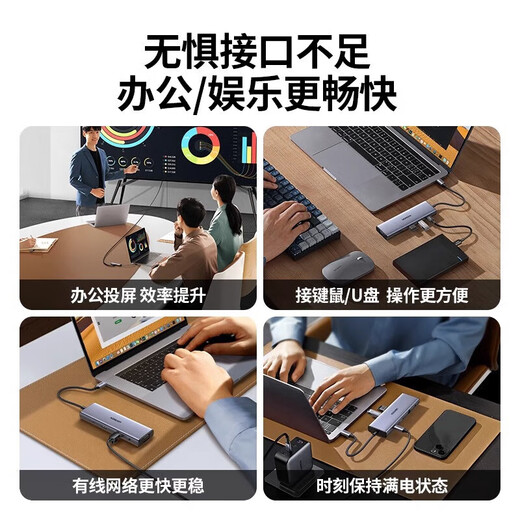 无惧接口不足
办公/娱乐更畅快

办公投屏 效率提升

接键鼠/U盘 操作更方便

有线网络更快更稳

时刻保持满电状态