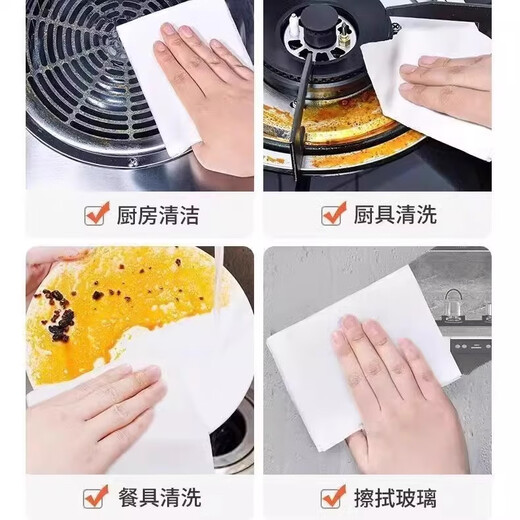 厨房清洁

厨具清洗

餐具清洗

擦拭玻璃