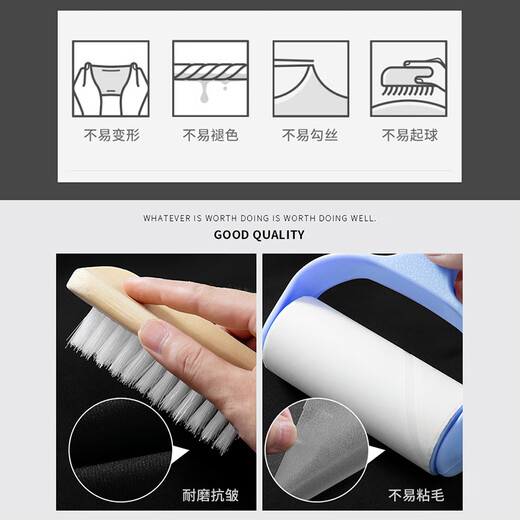 不易变形

不易褪色

不易勾丝

不易起球

WHATEVER IS WORTH DOING IS WORTH DOING WELL.

GOOD QUALITY

耐磨抗皱

不易粘毛