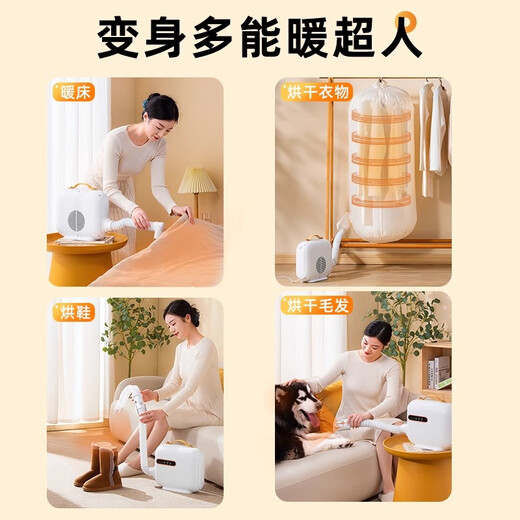 变身多能暖超人

暖床

烘干衣物

烘鞋

烘干毛发