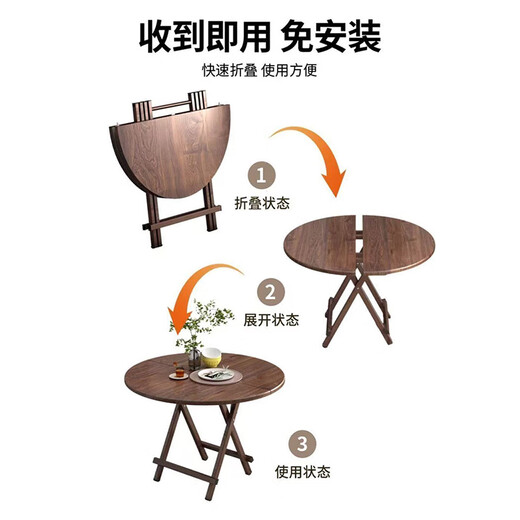 收到即用 免安装

快速折叠 使用方便

1
折叠状态

2
展开状态

3
使用状态