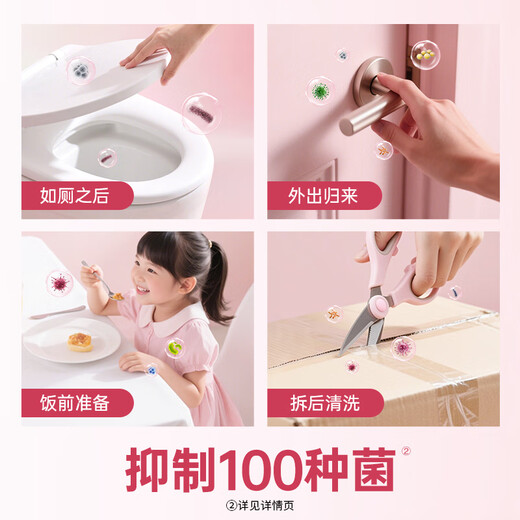 如厕之后

外出归来

饭前准备

拆后清洗

抑制100种菌②

②详见详情页