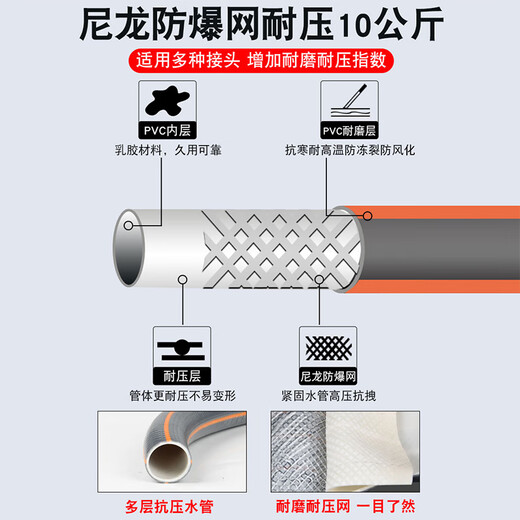 尼龙防爆网耐压10公斤

适用多种接头 增加耐磨耐压指数

PVC内层
乳胶材料，久用可靠

PVC耐磨层
抗寒耐高温防冻裂防风化

耐压层
管体更耐压不易变形

尼龙防爆网
紧固水管高压抗拽

多层抗压水管

耐磨耐压网 一目了然