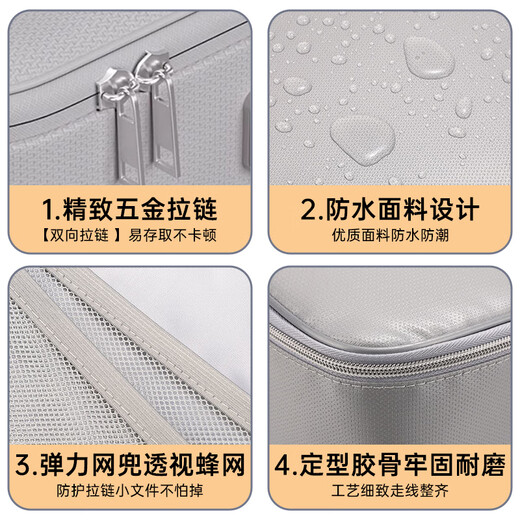 1.精致五金拉链

【双向拉链 】易存取不卡顿

2.防水面料设计

优质面料防水防潮

3.弹力网兜透视蜂网

防护拉链小文件不怕掉

4.定型胶骨牢固耐磨

工艺细致走线整齐