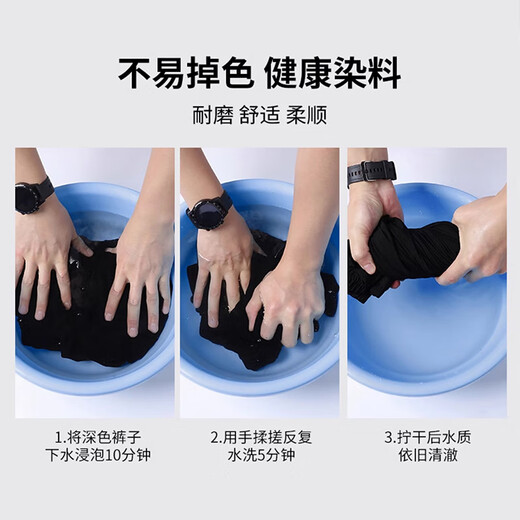 不易掉色 健康染料

耐磨 舒适 柔顺

1.将深色裤子下水浸泡10分钟

2.用手揉搓反复水洗5分钟

3.拧干后水质依旧清澈