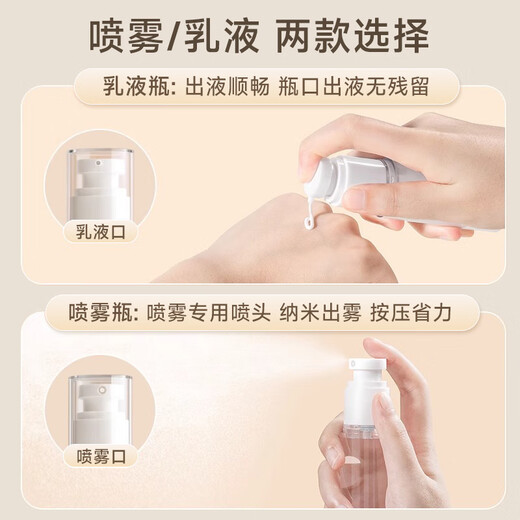 喷雾/乳液 两款选择

乳液瓶: 出液顺畅 瓶口出液无残留

乳液口

喷雾瓶: 喷雾专用喷头 纳米出雾 按压省力

喷雾口