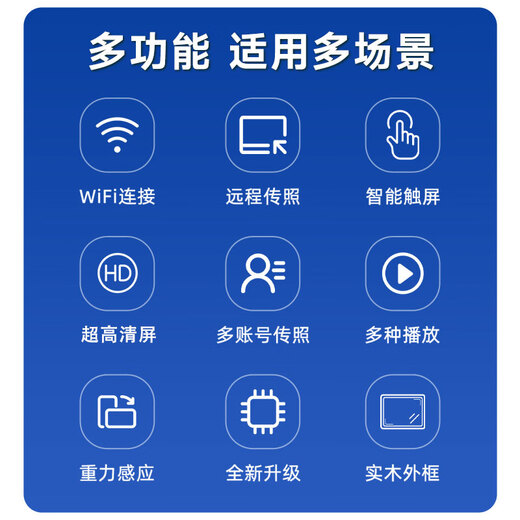 多功能 适用多场景

WiFi连接

远程传照

智能触屏

HD

超高清屏

多账号传照

多种播放

重力感应

全新升级

实木外框