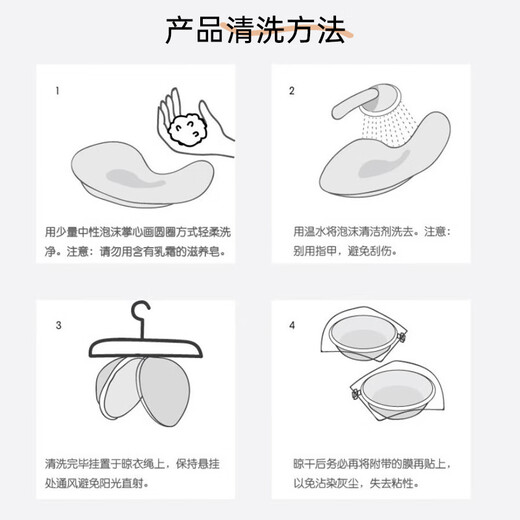 产品清洗方法

1

用少量中性泡沫掌心画圆圈方式轻柔洗净。注意：请勿用含有乳霜的滋养皂。

2

用温水将泡沫清洁剂洗去。注意：别用指甲，避免刮伤。

3

清洗完毕挂置于晾衣绳上，保持悬挂处通风避免阳光直射。

4

晾干后务必再将附带的膜再贴上，以免沾染灰尘，失去粘性。