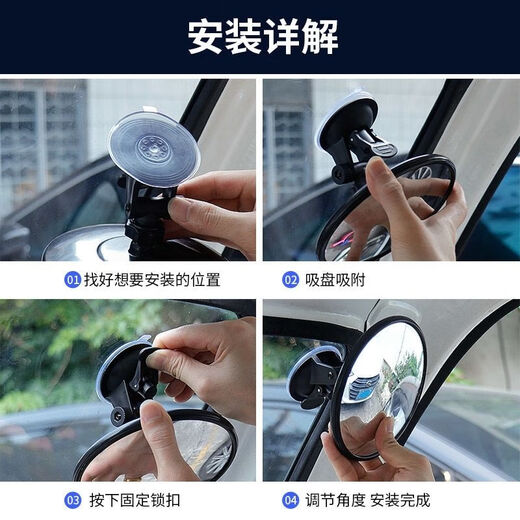 安装详解

01 找好想要安装的位置

02 吸盘吸附

03 按下固定锁扣

04 调节角度 安装完成