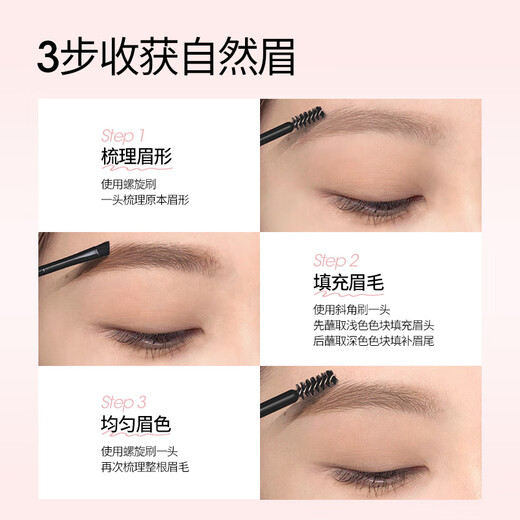 3步收获自然眉

Step 1
梳理眉形
使用螺旋刷
一头梳理原本眉形

Step 2
填充眉毛
使用斜角刷一头
先蘸取浅色色块填充眉头
后蘸取深色色块填补眉尾

Step 3
均匀眉色
使用螺旋刷一头
再次梳理整根眉毛