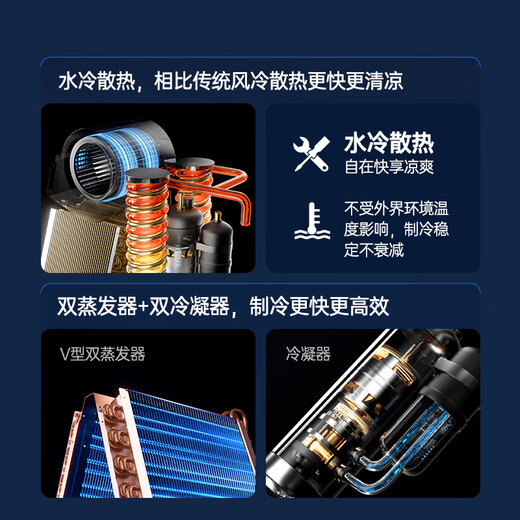 水冷散热，相比传统风冷散热更快更清凉

水冷散热
自在快享凉爽

不受外界环境温度影响，制冷稳定不衰减

双蒸发器+双冷凝器，制冷更快更高效

V型双蒸发器

冷凝器