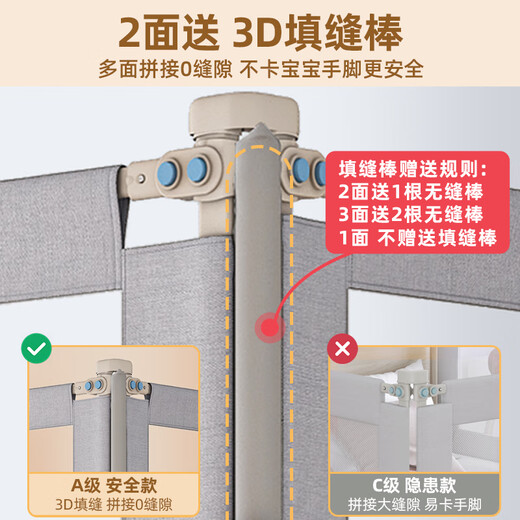 2面送 3D填缝棒

多面拼接0缝隙 不卡宝宝手脚更安全

填缝棒赠送规则:
2面送1根无缝棒
3面送2根无缝棒
1面 不赠送填缝棒

A级 安全款
3D填缝 拼接0缝隙

C级 隐患款
拼接大缝隙 易卡手脚