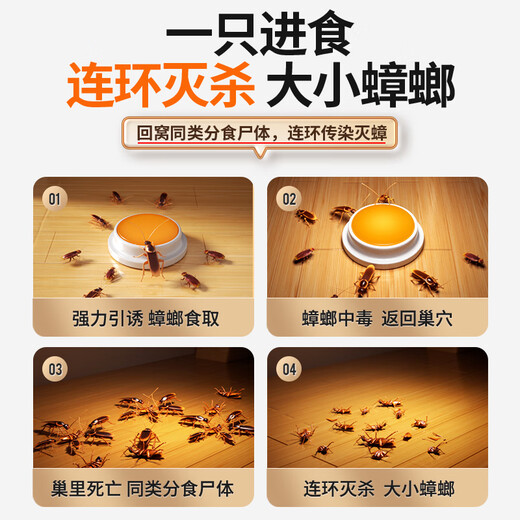 一只进食
连环灭杀 大小蟑螂

回窝同类分食尸体，连环传染灭蟑

01
强力引诱 蟑螂食取

02
蟑螂中毒 返回巢穴

03
巢里死亡 同类分食尸体

04
连环灭杀 大小蟑螂