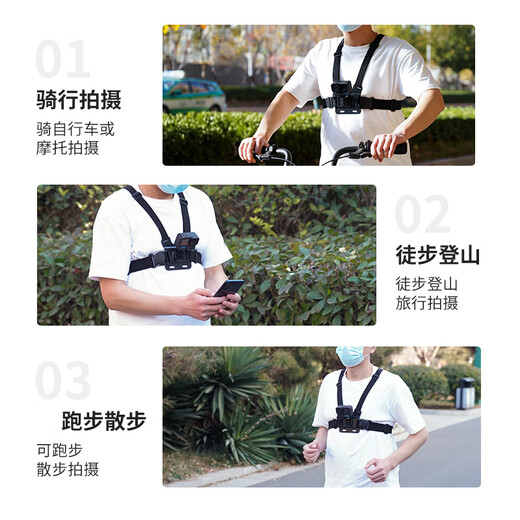 01

骑行拍摄

骑自行车或
摩托拍摄

02

徒步登山

徒步登山
旅行拍摄

03

跑步散步

可跑步
散步拍摄