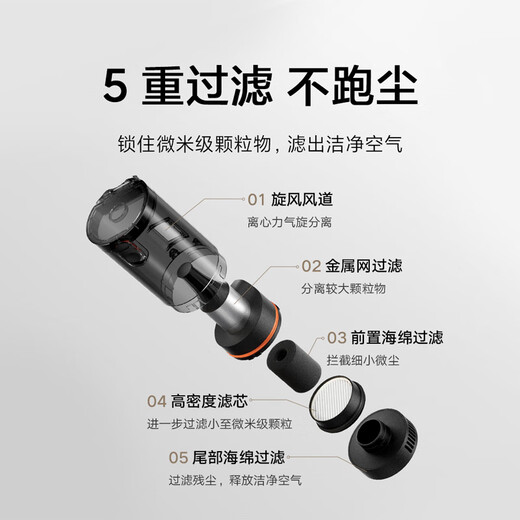 5 重过滤 不跑尘

锁住微米级颗粒物，滤出洁净空气

01 旋风风道
离心力气旋分离

02 金属网过滤
分离较大颗粒物

03 前置海绵过滤
拦截细小微尘

04 高密度滤芯
进一步过滤小至微米级颗粒

05 尾部海绵过滤
过滤残尘，释放洁净空气