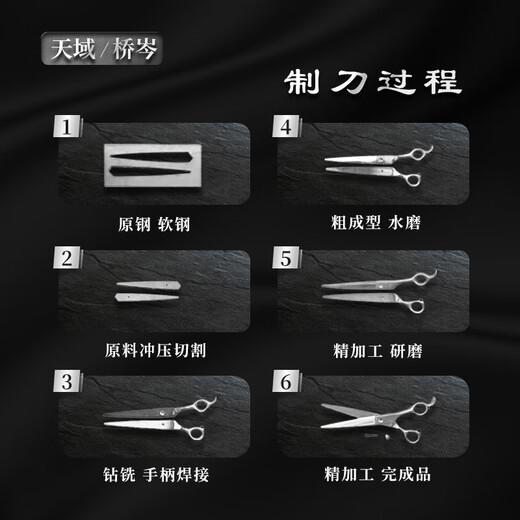 天域/桥岑

制刀过程

1

原钢 软钢

2

原料冲压切割

3

钻铣 手柄焊接

4

粗成型 水磨

5

精加工 研磨

6

精加工 完成品