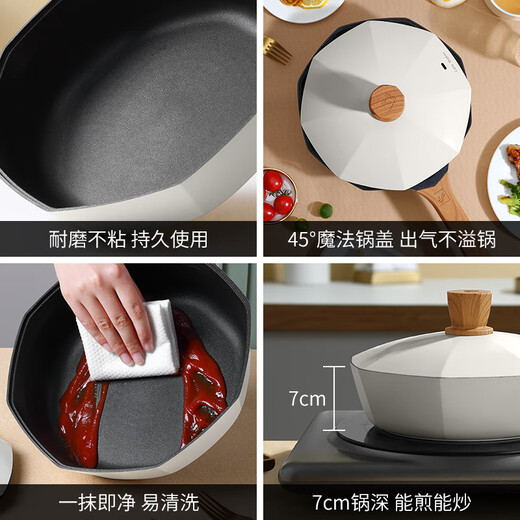 耐磨不粘 持久使用

45°魔法锅盖 出气不溢锅

一抹即净 易清洗

7cm

7cm锅深 能煎能炒