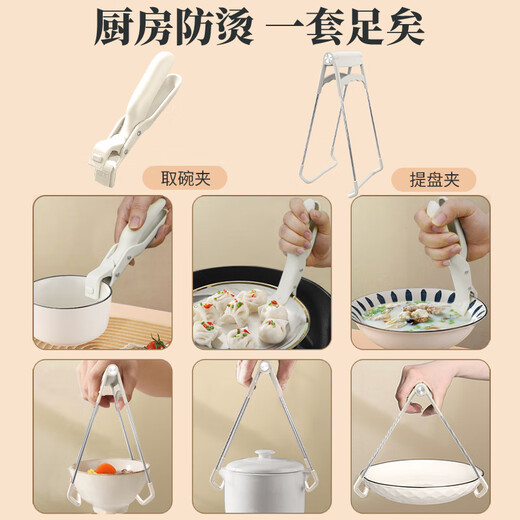 厨房防烫 一套足矣

取碗夹

提盘夹