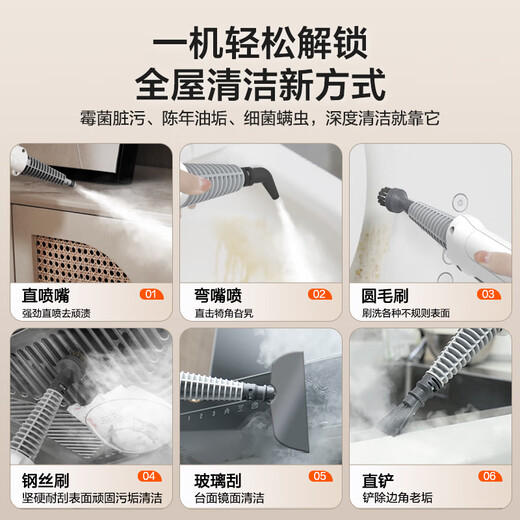 一机轻松解锁
全屋清洁新方式
霉菌脏污、陈年油垢、细菌螨虫，深度清洁就靠它

直喷嘴 01
强劲直喷去顽渍

弯嘴喷 02
直击犄角旮旯

圆毛刷 03
刷洗各种不规则表面

钢丝刷 04
坚硬耐刮表面顽固污垢清洁

玻璃刮 05
台面镜面清洁

直铲 06
铲除边角老垢