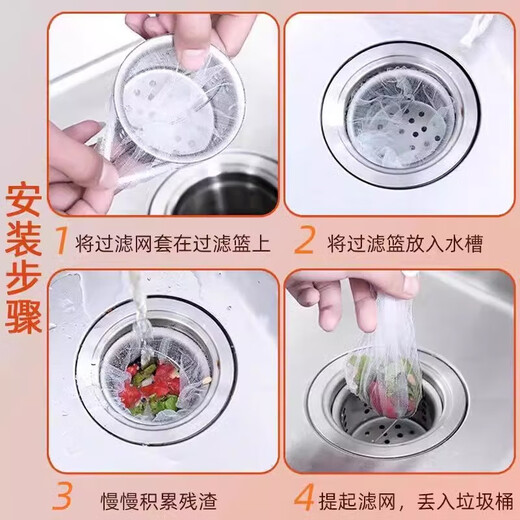 安装步骤

1 将过滤网套在过滤篮上

2 将过滤篮放入水槽

3 慢慢积累残渣

4 提起滤网，丢入垃圾桶